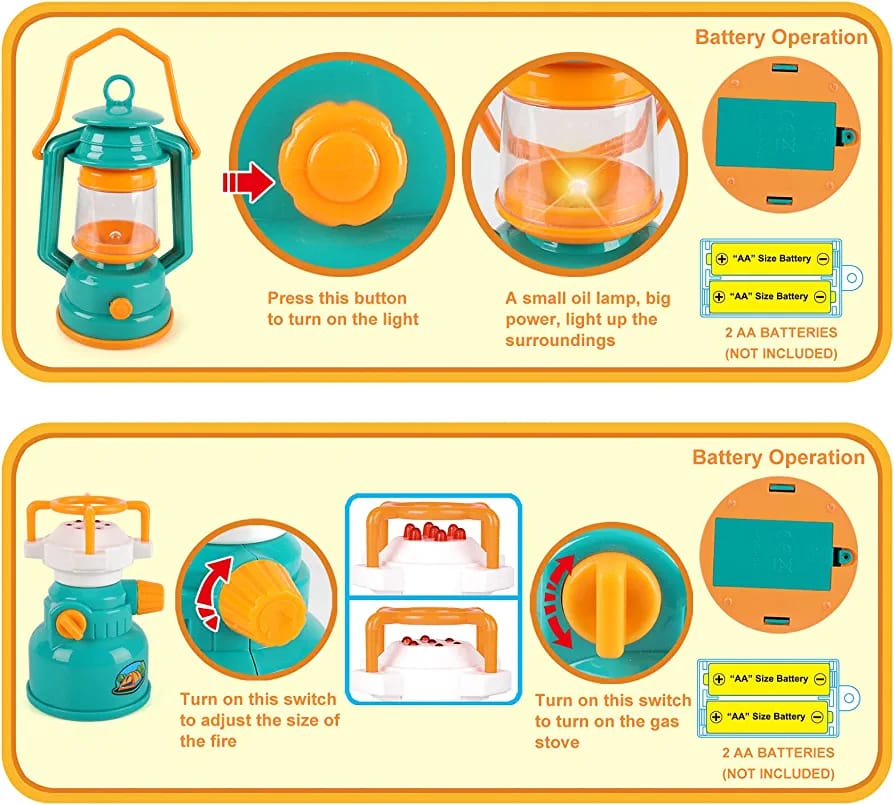 Battery Operation

Press this button to turn on the light

A small oil lamp, big power, light up the surroundings

"AA" Size Battery

"AA" Size Battery

2 AA BATTERIES (NOT INCLUDED)

Battery Operation

Turn on this switch to adjust the size of the fire

Turn on this switch to turn on the gas stove

"AA" Size Battery

"AA" Size Battery

2 AA BATTERIES (NOT INCLUDED)